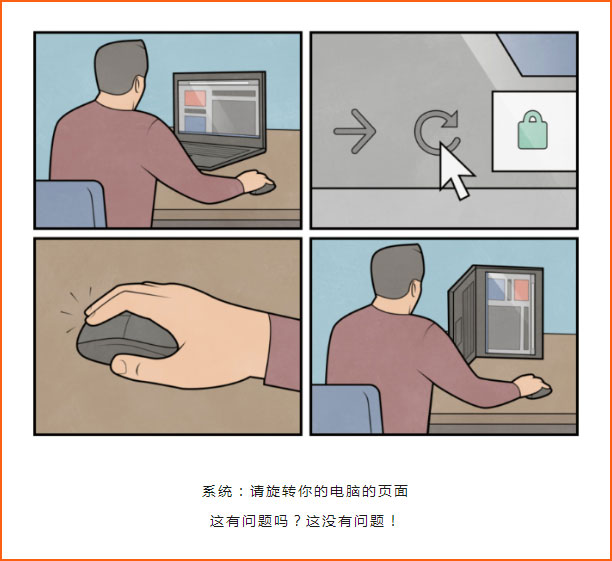 系统：请旋转你的电脑的页面

这有问题吗？这没有问题！