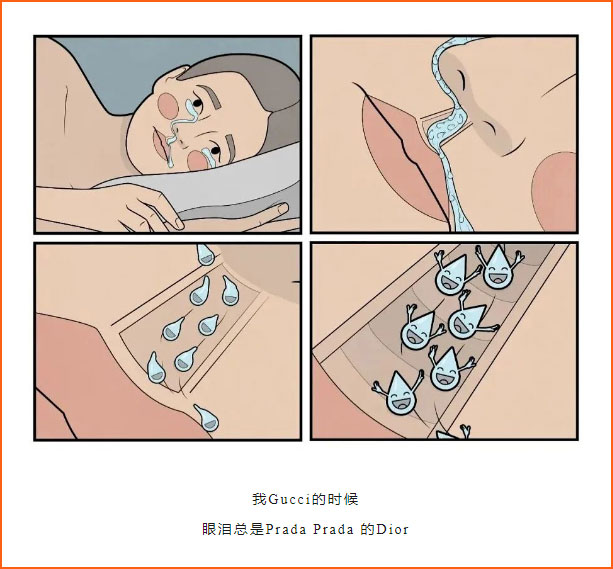 我Gucci的时候

眼泪总是Prada Prada 的Dior