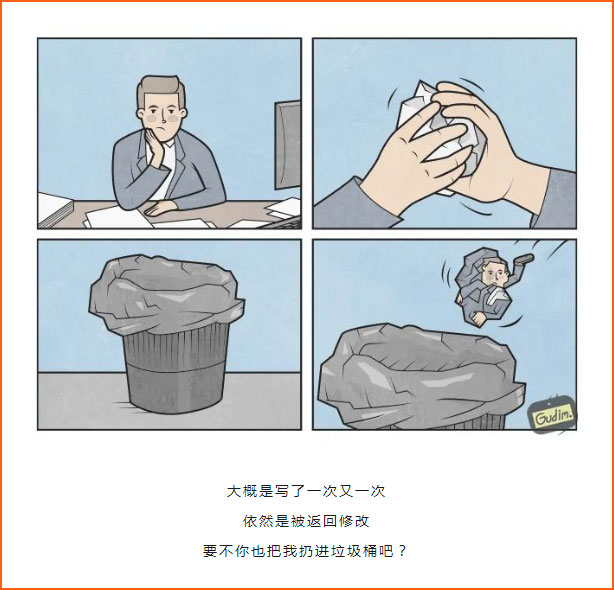 Gudim.

大概是写了一次又一次

依然是被返回修改

要不你也把我扔进垃圾桶吧？